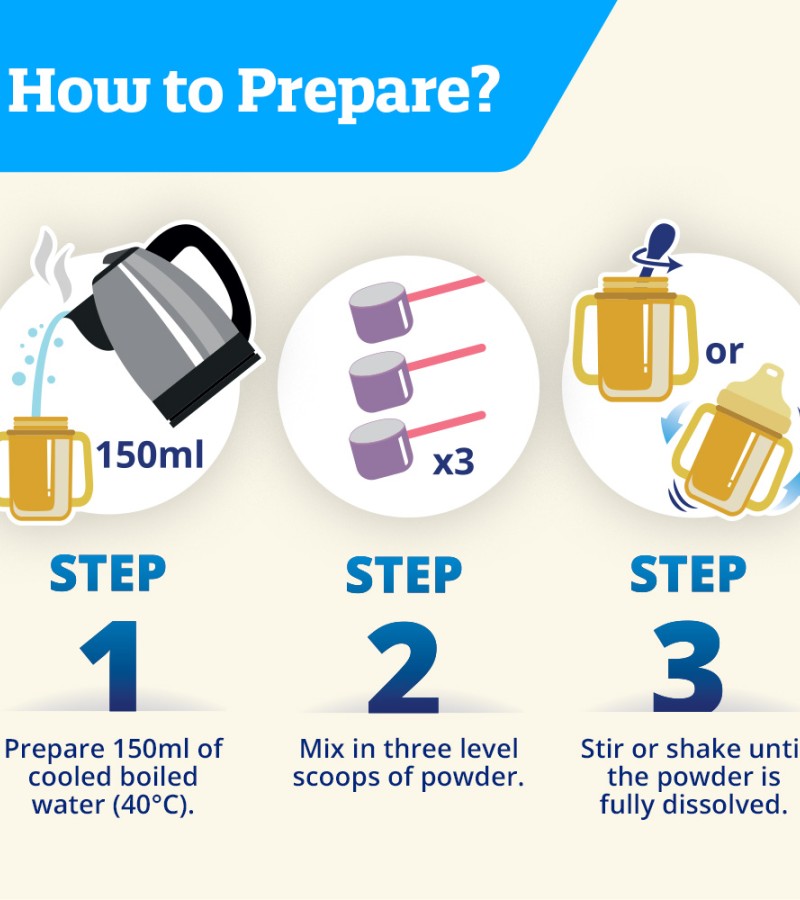 How to Prepare?

150ml

x3

or

STEP 1

Prepare 150ml of cooled boiled water (40°C).

STEP 2

Mix in three level scoops of powder.

STEP 3

Stir or shake unti the powder is fully dissolved.